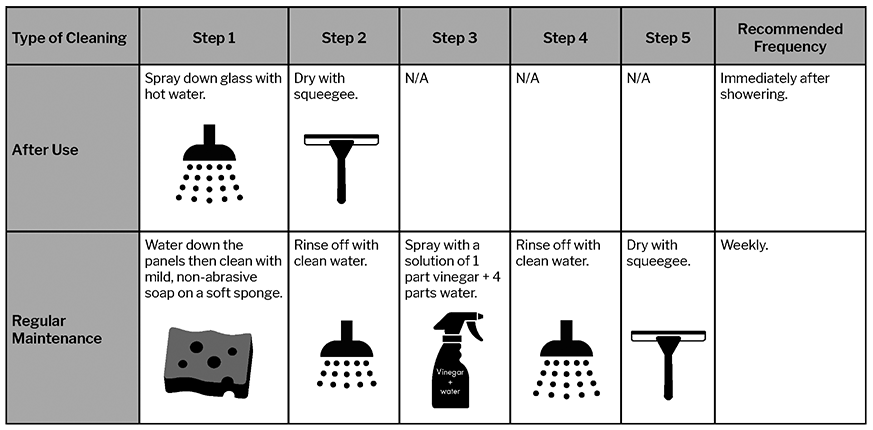 | Type of Cleaning | Step 1 | Step 2 | Step 3 | Step 4 | Step 5 | Recommended Frequency |
|---|---|---|---|---|---|---|
| After Use | Spray down glass with hot water. | Dry with squeegee. | N/A | N/A | N/A | Immediately after showering. |
| Regular Maintenance | Water down the panels then clean with mild, non-abrasive soap on a soft sponge. | Rinse off with clean water. | Spray with a solution of 1 part vinegar + 4 parts water. Vinegar + water | Rinse off with clean water. | Dry with squeegee. | Weekly. |